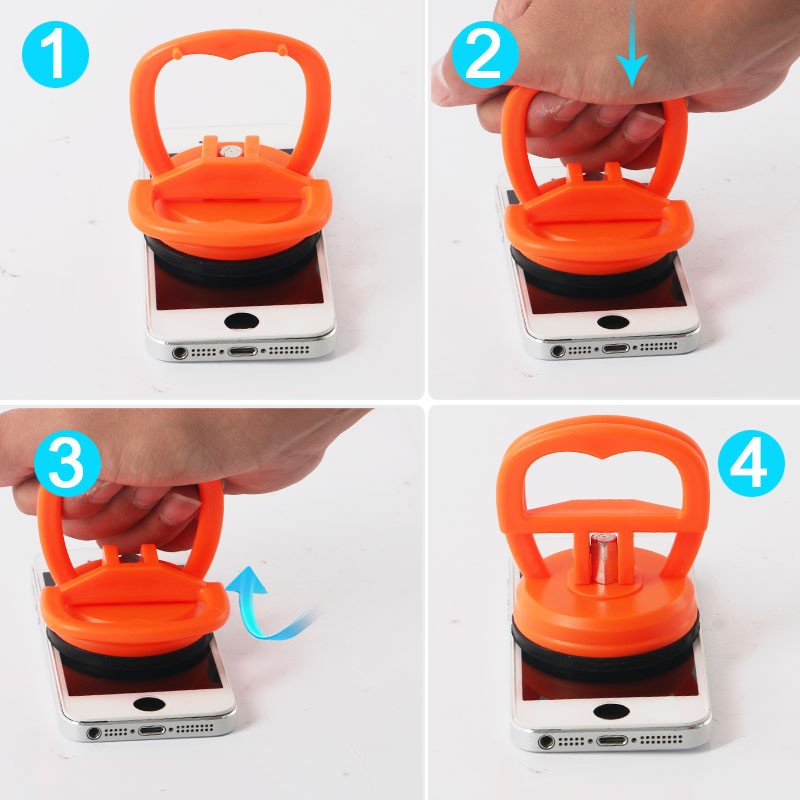 1

2

3

4