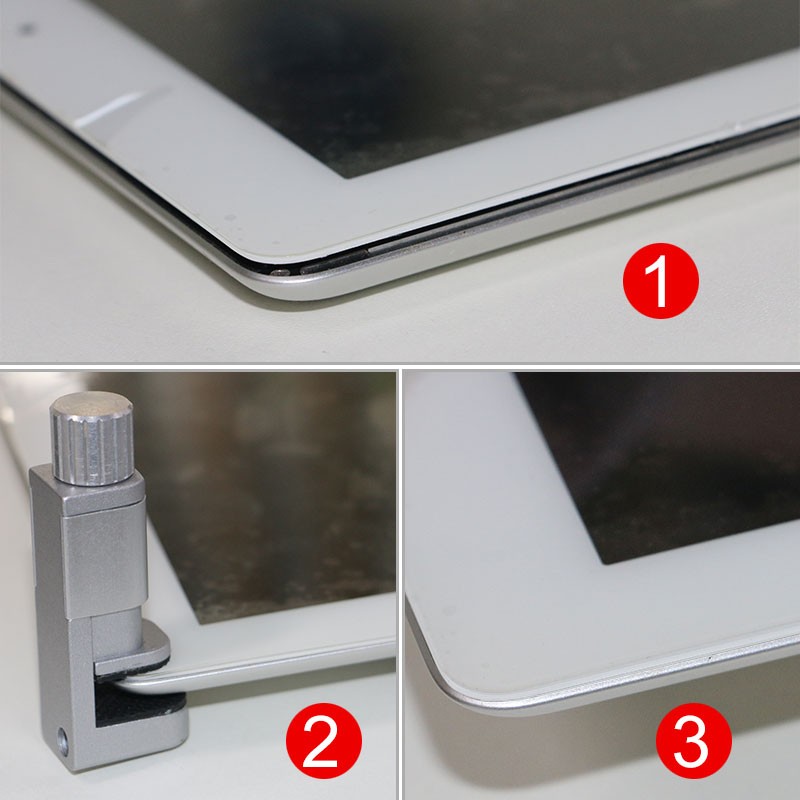 1

2

3