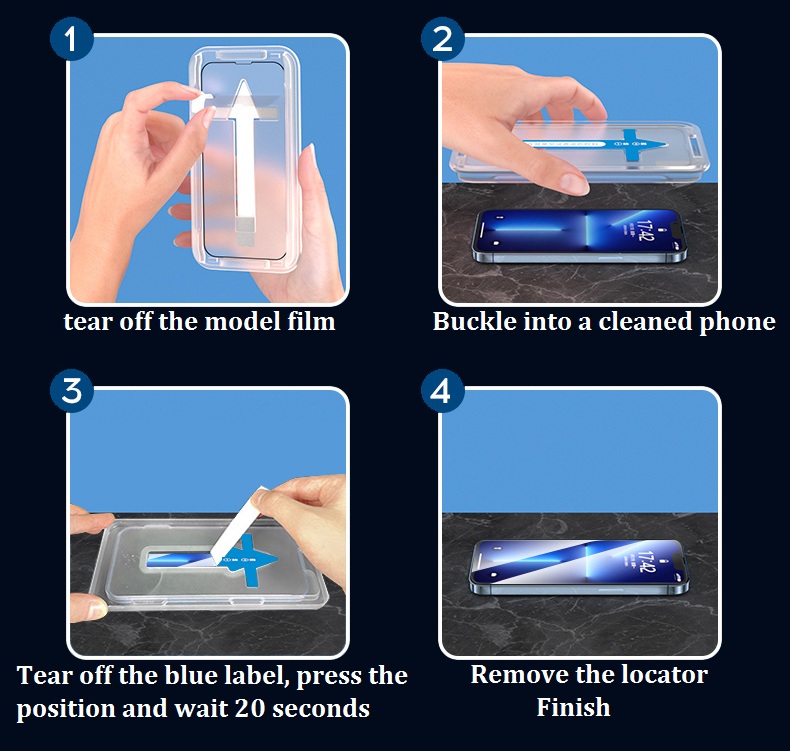 1

tear off the model film

2

17:42

Buckle into a cleaned phone

3

Tear off the blue label, press the position and wait 20 seconds

4

17:42

Remove the locator
Finish